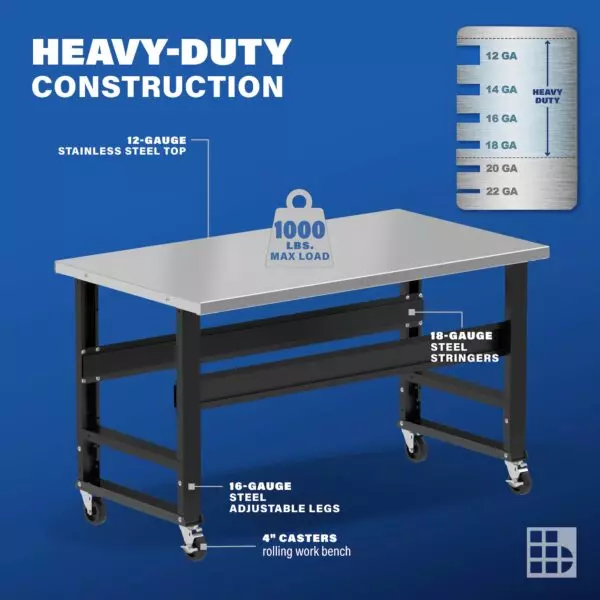 HEAVY-DUTY CONSTRUCTION

12 GA
14 GA
16 GA
18 GA
20 GA
22 GA
HEAVY DUTY

12-GAUGE STAINLESS STEEL TOP

1000 LBS. MAX LOAD

18-GAUGE STEEL STRINGERS

16-GAUGE STEEL ADJUSTABLE LEGS

4" CASTERS
rolling work bench